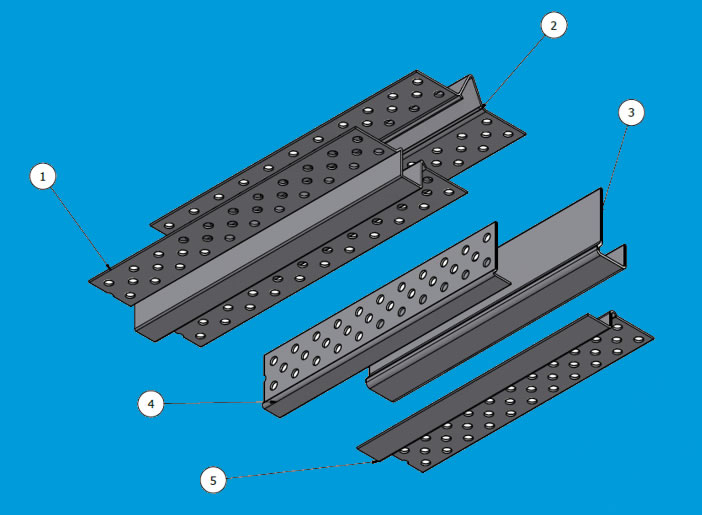 2
3
1
4
5